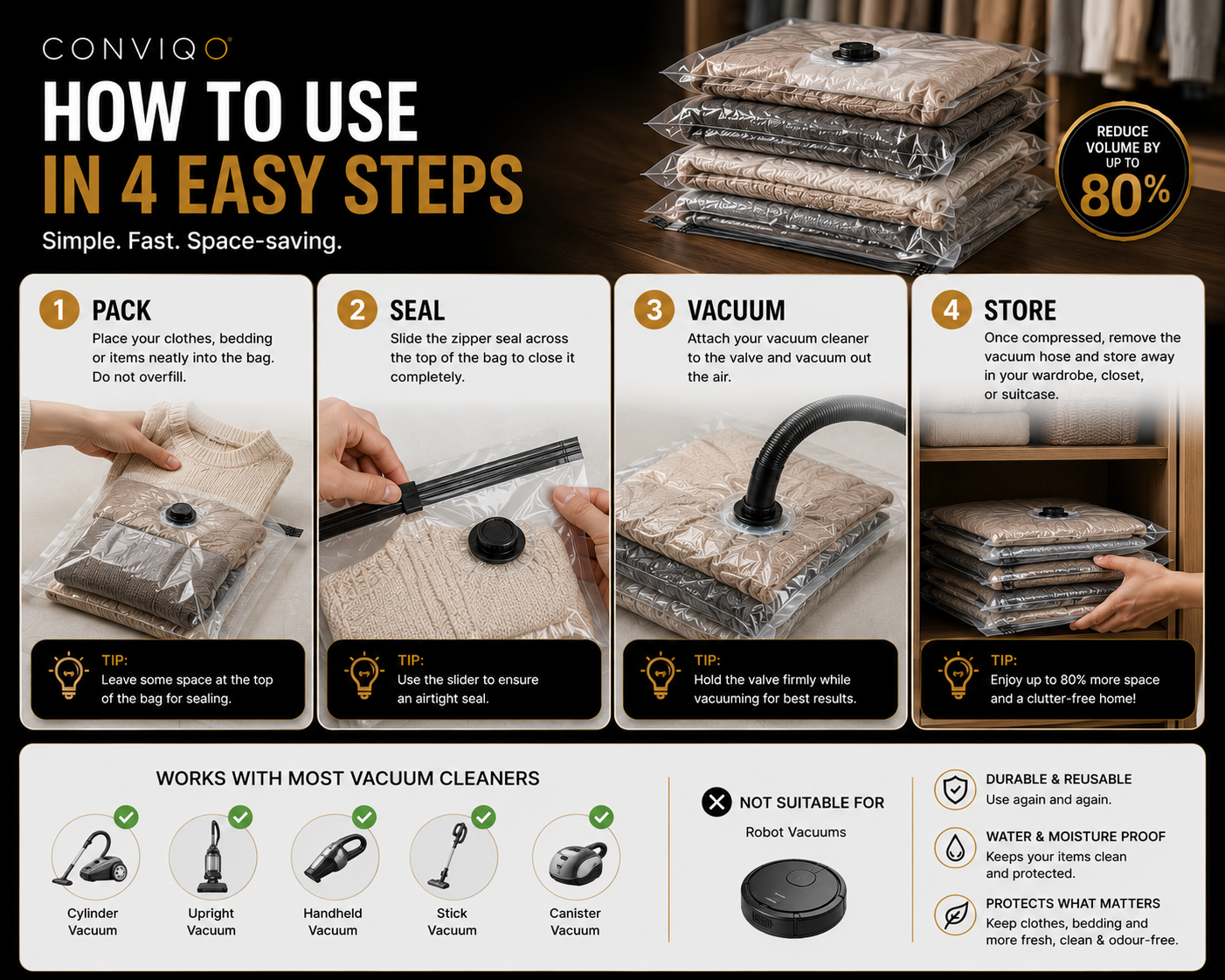 CONVIQO

HOW TO USE
IN 4 EASY STEPS

Simple. Fast. Space-saving.

REDUCE VOLUME BY UP TO 80%

1 PACK
Place your clothes, bedding or items neatly into the bag. Do not overfill.

TIP:
Leave some space at the top of the bag for sealing.

2 SEAL
Slide the zipper seal across the top of the bag to close it completely.

TIP:
Use the slider to ensure an airtight seal.

3 VACUUM
Attach your vacuum cleaner to the valve and vacuum out the air.

TIP:
Hold the valve firmly while vacuuming for best results.

4 STORE
Once compressed, remove the vacuum hose and store away in your wardrobe, closet, or suitcase.

TIP:
Enjoy up to 80% more space and a clutter-free home!

WORKS WITH MOST VACUUM CLEANERS

Cylinder Vacuum

Upright Vacuum

Handheld Vacuum

Stick Vacuum

Canister Vacuum

NOT SUITABLE FOR

Robot Vacuums

DURABLE & REUSABLE
Use again and again.

WATER & MOISTURE PROOF
Keeps your items clean and protected.

PROTECTS WHAT MATTERS
Keep clothes, bedding and more fresh, clean & odour-free.